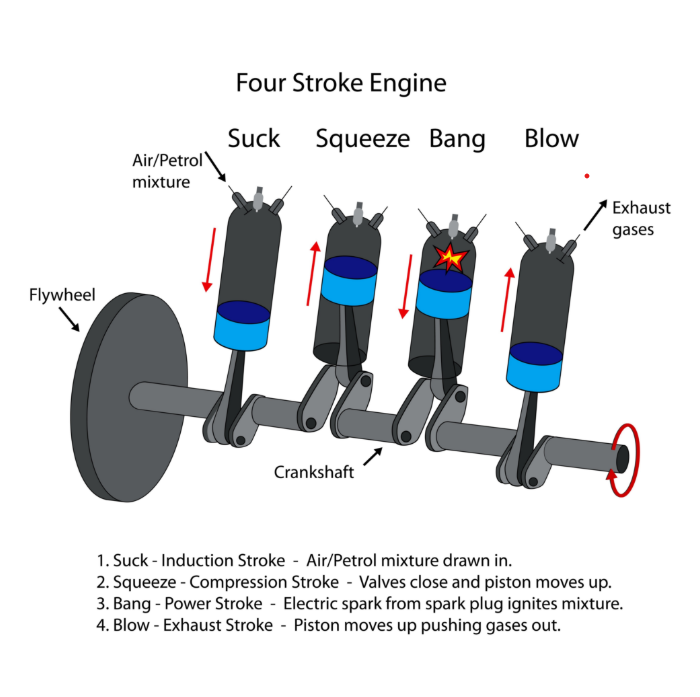 Four Stroke Engine

Suck Squeeze Bang Blow

Air/Petrol mixture

Exhaust gases

Flywheel

Crankshaft

1. Suck - Induction Stroke - Air/Petrol mixture drawn in.
2. Squeeze - Compression Stroke - Valves close and piston moves up.
3. Bang - Power Stroke - Electric spark from spark plug ignites mixture.
4. Blow - Exhaust Stroke - Piston moves up pushing gases out.